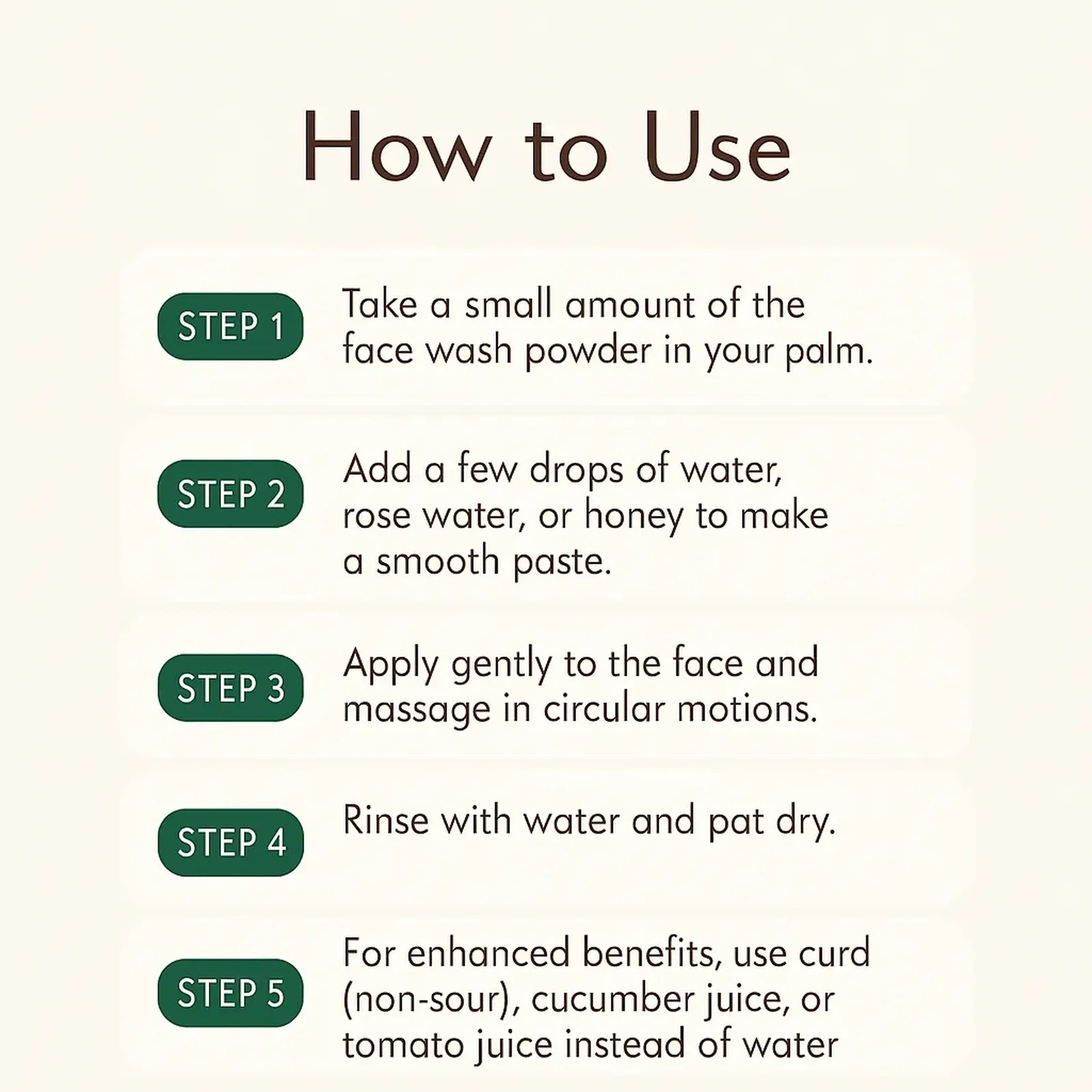 How to Use

STEP 1
Take a small amount of the face wash powder in your palm.

STEP 2
Add a few drops of water, rose water, or honey to make a smooth paste.

STEP 3
Apply gently to the face and massage in circular motions.

STEP 4
Rinse with water and pat dry.

STEP 5
For enhanced benefits, use curd (non-sour), cucumber juice, or tomato juice instead of water