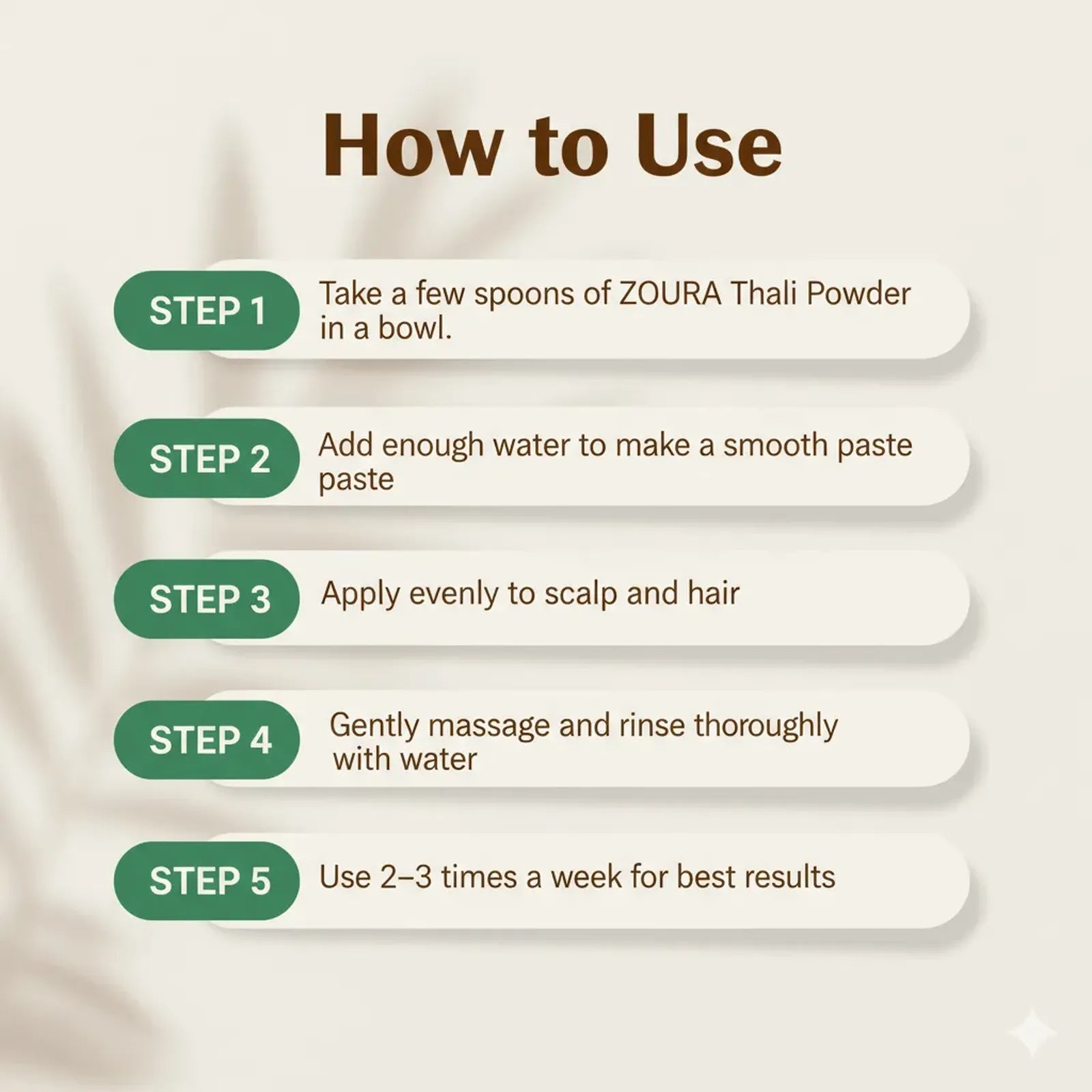 How to Use

STEP 1 Take a few spoons of ZOURA Thali Powder in a bowl.

STEP 2 Add enough water to make a smooth paste paste

STEP 3 Apply evenly to scalp and hair

STEP 4 Gently massage and rinse thoroughly with water

STEP 5 Use 2–3 times a week for best results