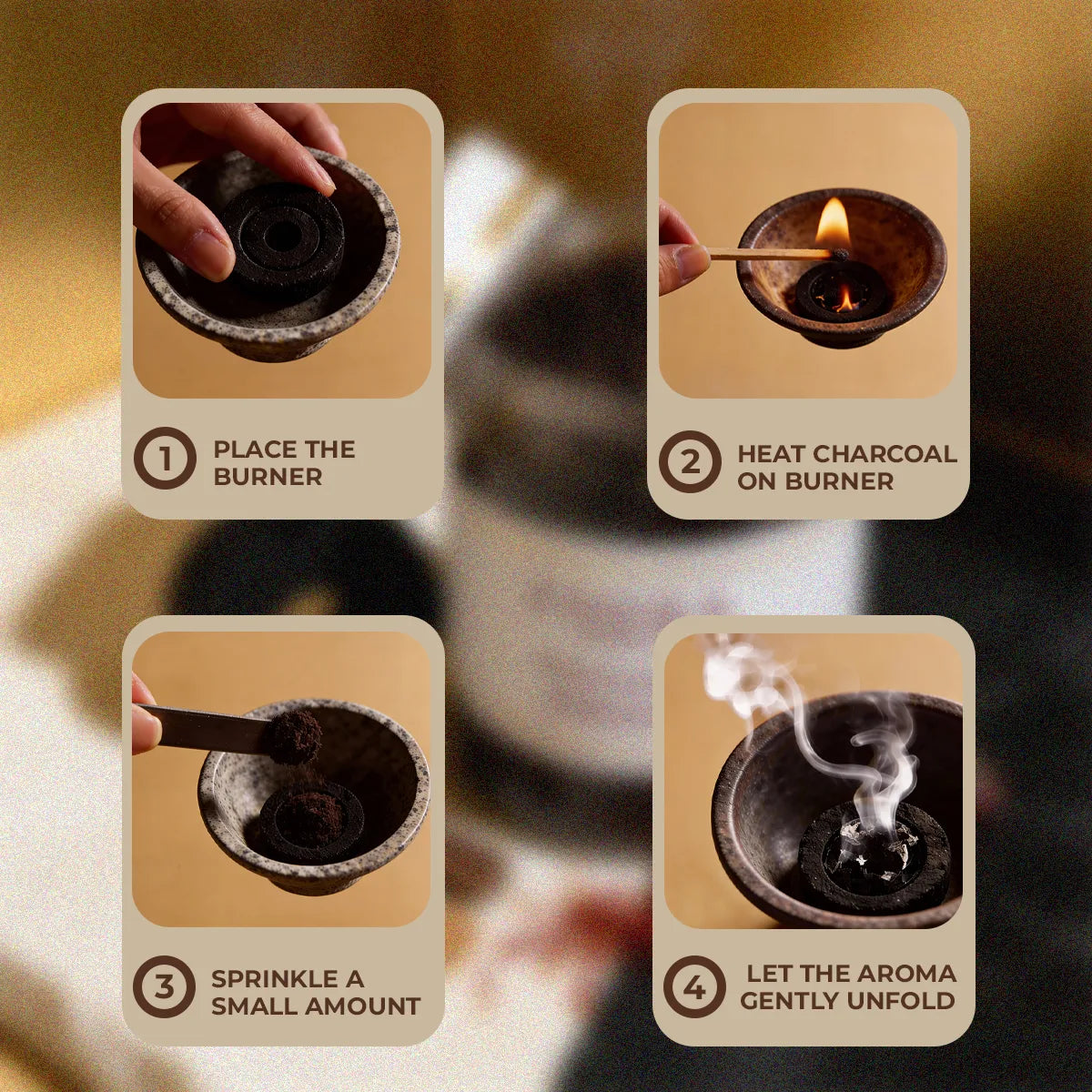 1 PLACE THE BURNER

2 HEAT CHARCOAL ON BURNER

3 SPRINKLE A SMALL AMOUNT

4 LET THE AROMA GENTLY UNFOLD