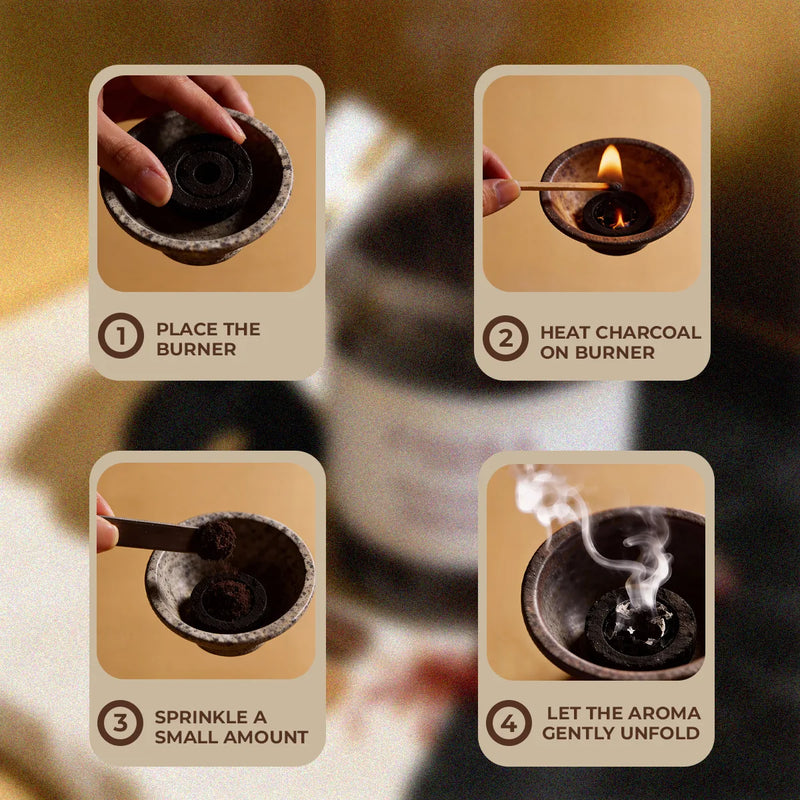 1 PLACE THE BURNER

2 HEAT CHARCOAL ON BURNER

3 SPRINKLE A SMALL AMOUNT

4 LET THE AROMA GENTLY UNFOLD